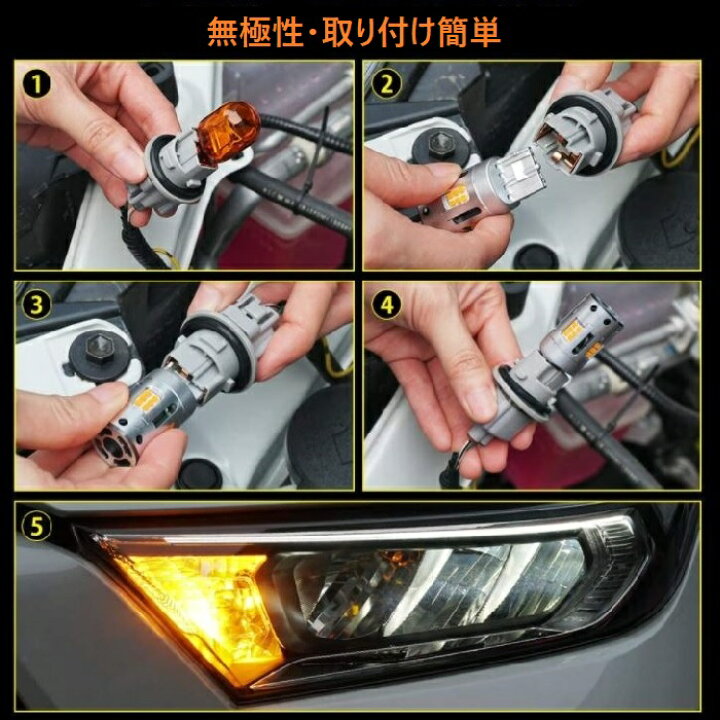 無極性・取り付け簡単

1

2

3

4

5