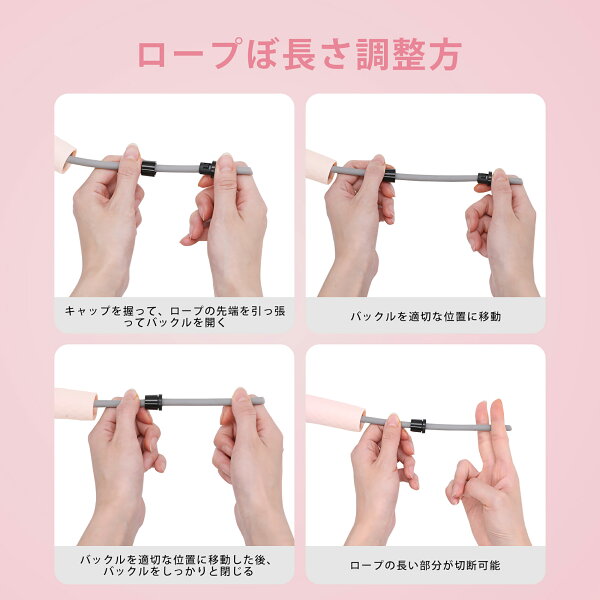 ロープぼ長さ調整方

キャップを握って、ロープの先端を引っ張ってバックルを開く

バックルを適切な位置に移動

バックルを適切な位置に移動した後、バックルをしっかりと閉じる

ロープの長い部分が切断可能