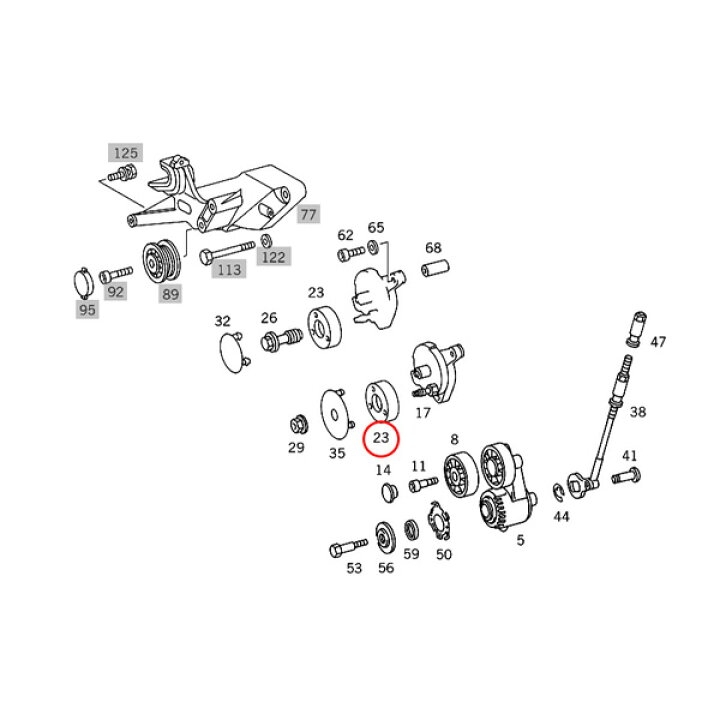 125
77
62
65
68
122
113
92
89
95
23
32
26
47
17
38
29
35
23
14
11
8
41
44
5
53
56
59
50