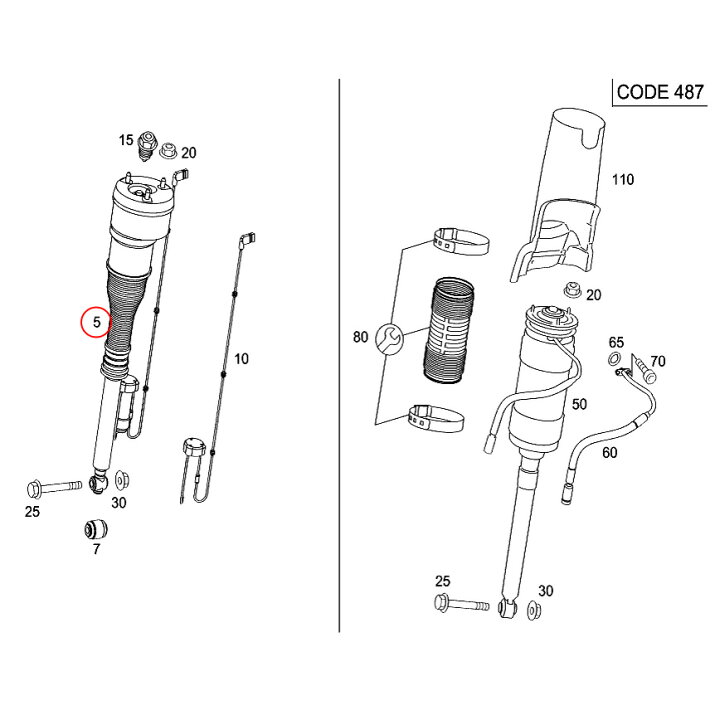 15
20
5
10
25
30
7

CODE 487
110
20
80
65
70
50
60
25
30