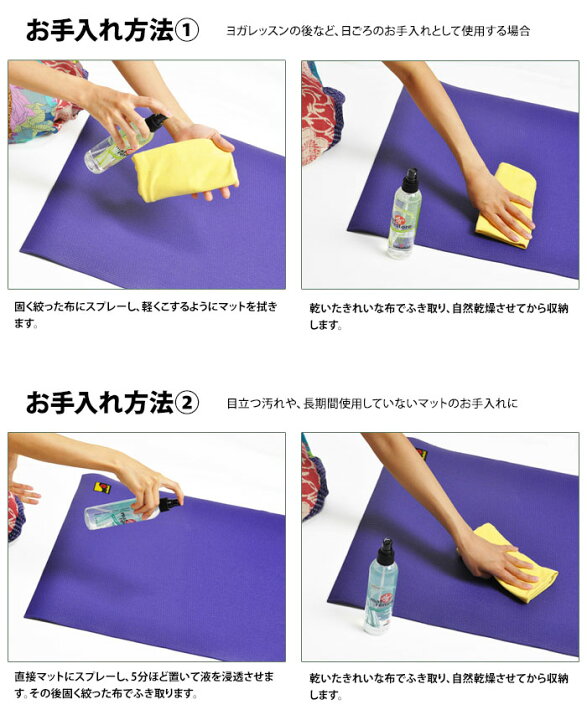 お手入れ方法①

ヨガレッスンの後など、日ごろのお手入れとして使用する場合

固く絞った布にスプレーし、軽くこするようにマットを拭きます。

乾いたきれいな布でふき取り、自然乾燥させてから収納します。

お手入れ方法②

目立つ汚れや、長期間使用していないマットのお手入れに

直接マットにスプレーし、5分ほど置いて液を浸透させます。その後固く絞った布でふき取ります。

乾いたきれいな布でふき取り、自然乾燥させてから収納します。