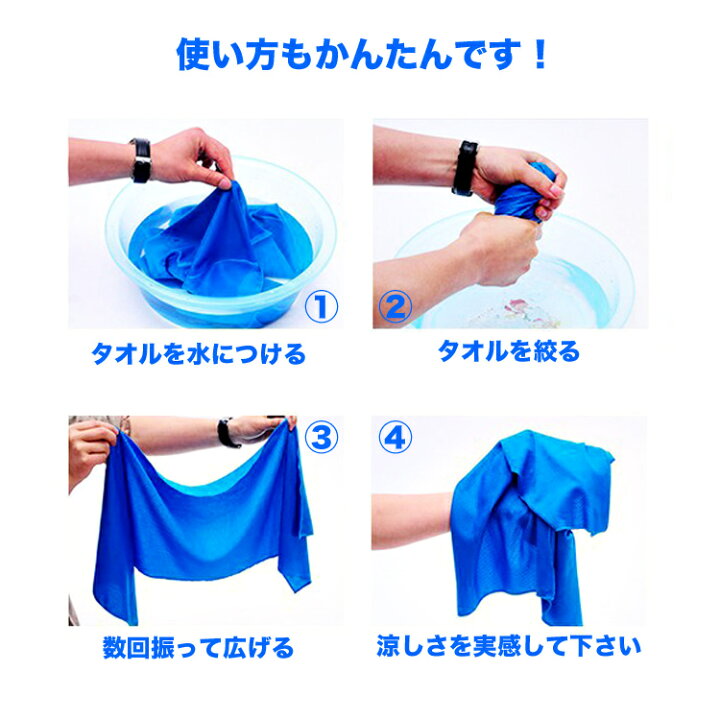 使い方もかんたんです！

①
タオルを水につける

②
タオルを絞る

③
数回振って広げる

④
涼しさを実感して下さい