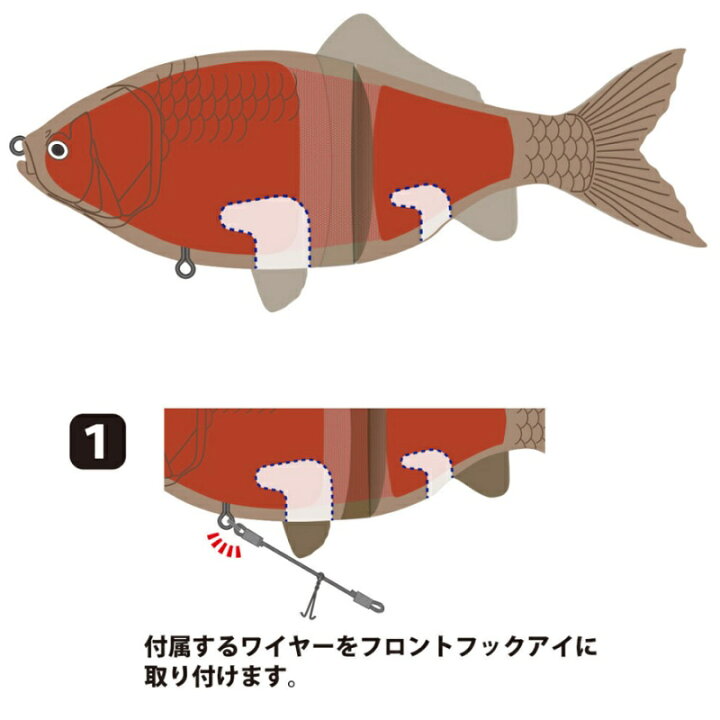 1

付属するワイヤーをフロントフックアイに取り付けます。