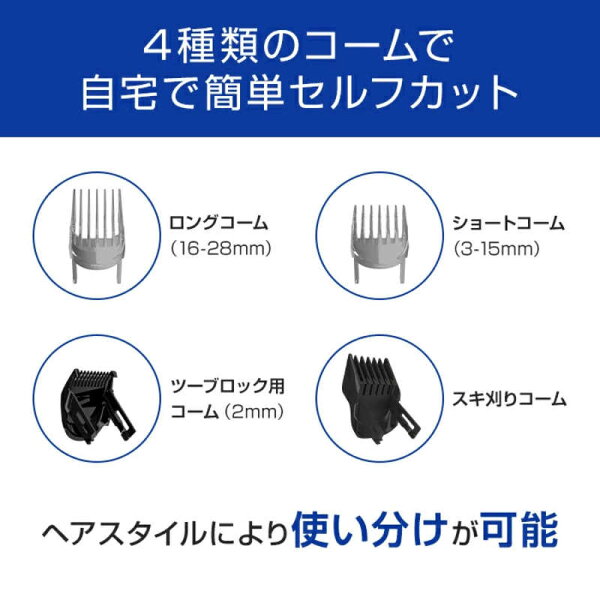 4種類のコームで
自宅で簡単セルフカット

ロングコーム
（16-28mm）

ショートコーム
（3-15mm）

ツーブロック用
コーム（2mm）

スキ刈りコーム

ヘアスタイルにより使い分けが可能