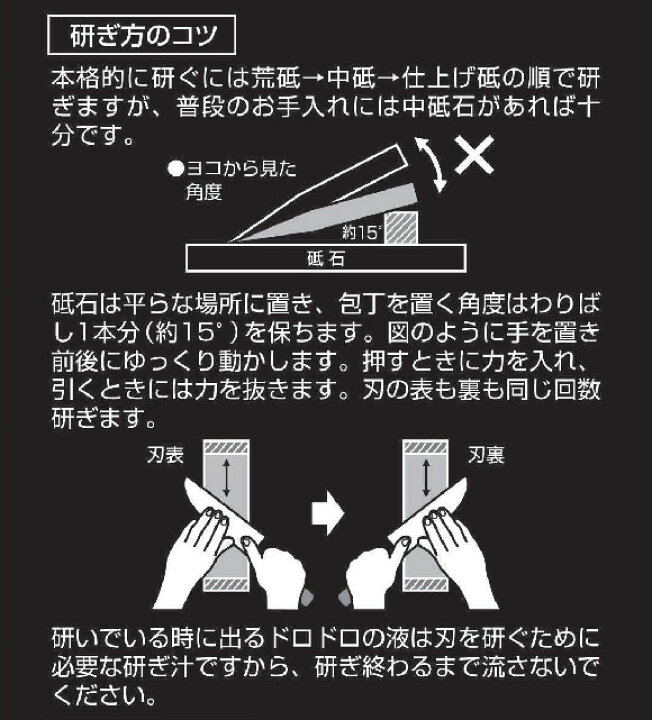 研ぎ方のコツ

本格的に研ぐには荒砥→中砥→仕上げ砥の順で研ぎますが、普段のお手入れには中砥石があれば十分です。

●ヨコから見た角度

約15°

砥石

砥石は平らな場所に置き、包丁を置く角度はわりばし1本分（約15°）を保ちます。図のように手を置き前後にゆっくり動かします。押すときに力を入れ、引くときには力を抜きます。刃の表も裏も同じ回数研ぎます。

刃表

刃裏

研いでいる時に出るドロドロの液は刃を研ぐために必要な研ぎ汁ですから、研ぎ終わるまで流さないでください。