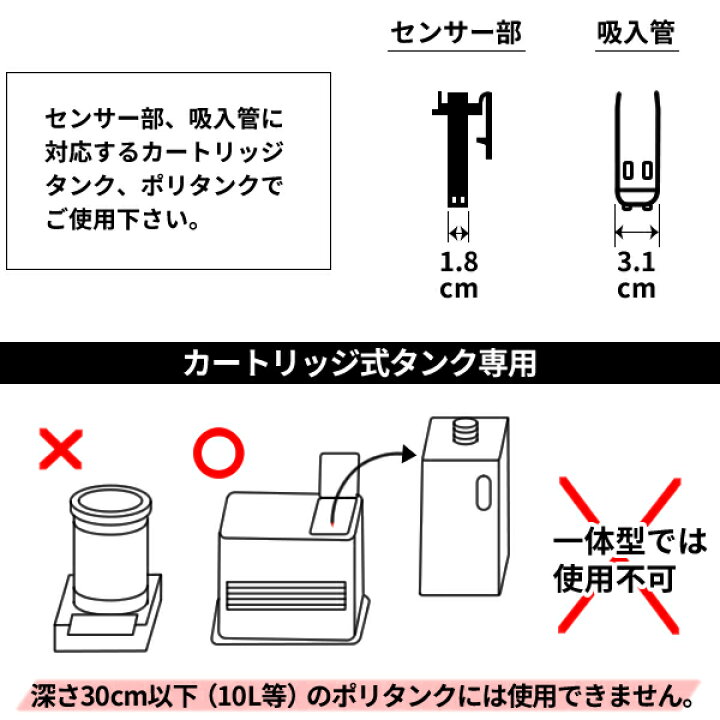 センサー部、吸入管に対応するカートリッジタンク、ポリタンクでご使用下さい。

センサー部

1.8 cm

吸入管

3.1 cm

カートリッジ式タンク専用

×

○

一体型では使用不可

深さ30cm以下（10L等）のポリタンクには使用できません。