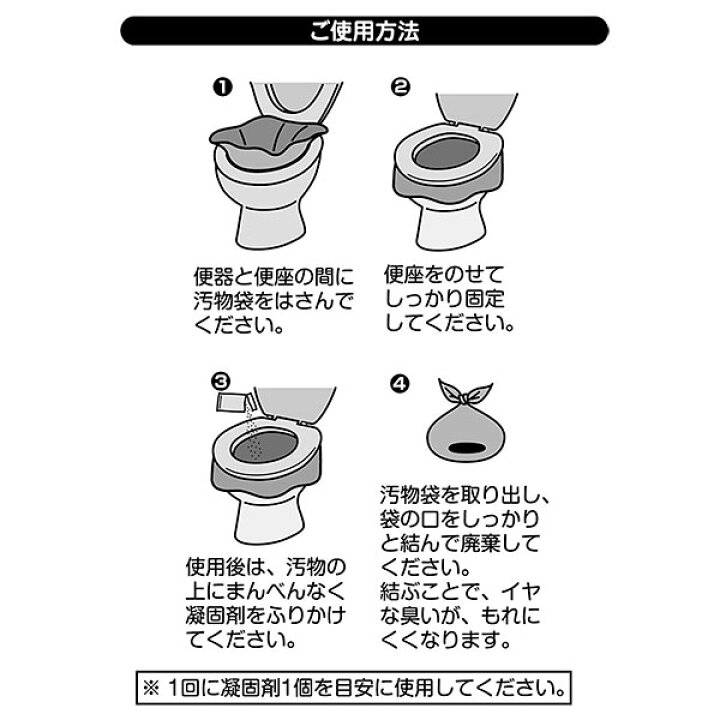 ご使用方法

❶
便器と便座の間に汚物袋をはさんでください。

❷
便座をのせてしっかり固定してください。

❸
使用後は、汚物の上にまんべんなく凝固剤をふりかけてください。

❹
汚物袋を取り出し、袋の口をしっかりと結んで廃棄してください。
結ぶことで、イヤな臭いが、もれにくくなります。

※ 1回に凝固剤1個を目安に使用してください。