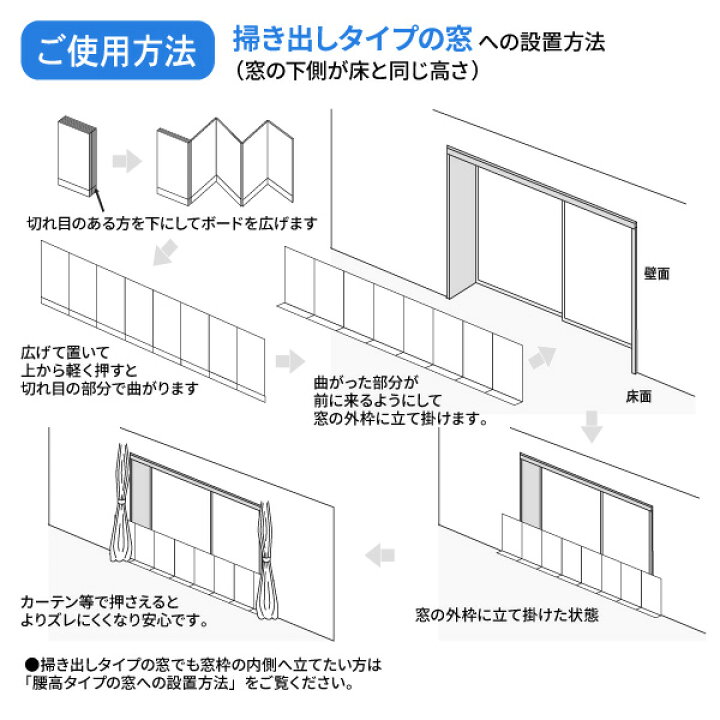 ご使用方法

掃き出しタイプの窓への設置方法
（窓の下側が床と同じ高さ）

切れ目のある方を下にしてボードを広げます

広げて置いて
上から軽く押すと
切れ目の部分で曲がります

曲がった部分が
前に来るようにして
窓の外枠に立て掛けます。

壁面

床面

窓の外枠に立て掛けた状態

カーテン等で押さえると
よりズレにくくなり安心です。

●掃き出しタイプの窓でも窓枠の内側へ立てたい方は
「腰高タイプの窓への設置方法」をご覧ください。