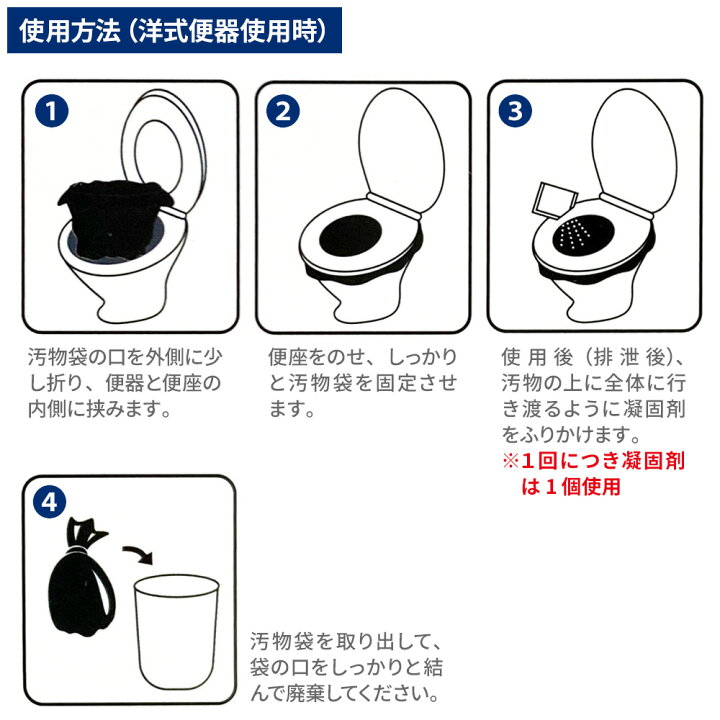 使用方法（洋式便器使用時）

1

汚物袋の口を外側に少し折り、便器と便座の内側に挟みます。

2

便座をのせ、しっかりと汚物袋を固定させます。

3

使用後（排泄後）、汚物の上に全体に行き渡るように凝固剤をふりかけます。
※1回につき凝固剤は1個使用

4

汚物袋を取り出して、袋の口をしっかりと結んで廃棄してください。