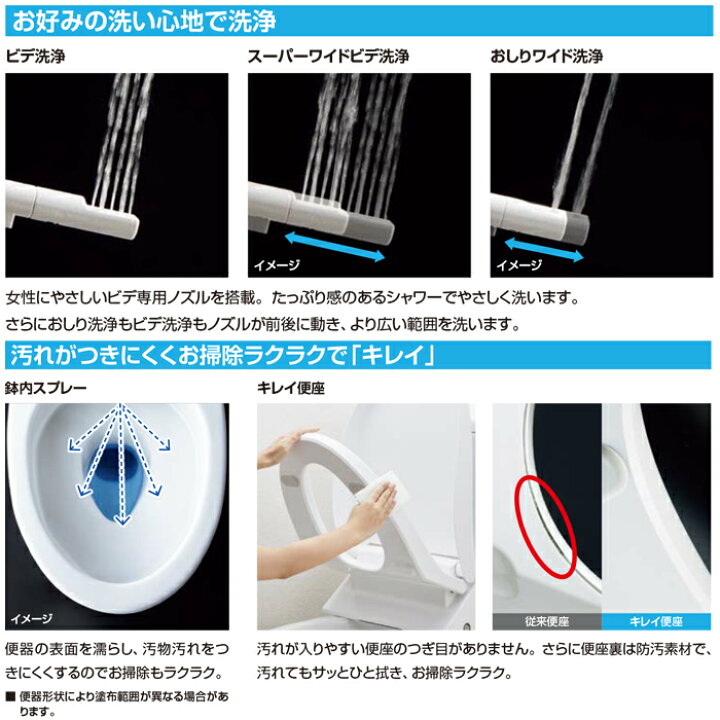 お好みの洗い心地で洗浄

ビデ洗浄

スーパーワイドビデ洗浄

イメージ

おしりワイド洗浄

イメージ

女性にやさしいビデ専用ノズルを搭載。たっぷり感のあるシャワーでやさしく洗います。
さらにおしり洗浄もビデ洗浄もノズルが前後に動き、より広い範囲を洗います。

汚れがつきにくくお掃除ラクラクで「キレイ」

鉢内スプレー

イメージ

便器の表面を濡らし、汚物汚れをつきにくくするのでお掃除もラクラク。

■ 便器形状により塗布範囲が異なる場合があります。

キレイ便座

従来便座

キレイ便座

汚れが入りやすい便座のつぎ目がありません。さらに便座裏は防汚素材で、汚れてもサッとひと拭き、お掃除ラクラク。