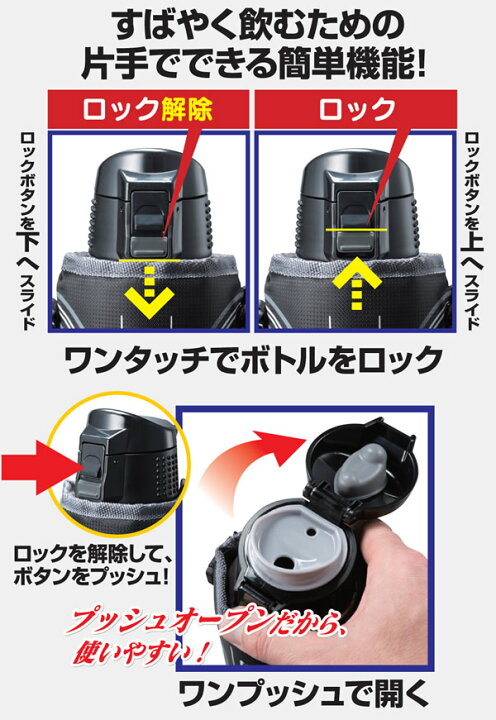 すばやく飲むための
片手でできる簡単機能!

ロック解除

ロック

ロックボタンを下へスライド

ロックボタンを上へスライド

ワンタッチでボトルをロック

ロックを解除して、ボタンをプッシュ!

プッシュオープンだから、使いやすい!

ワンプッシュで開く