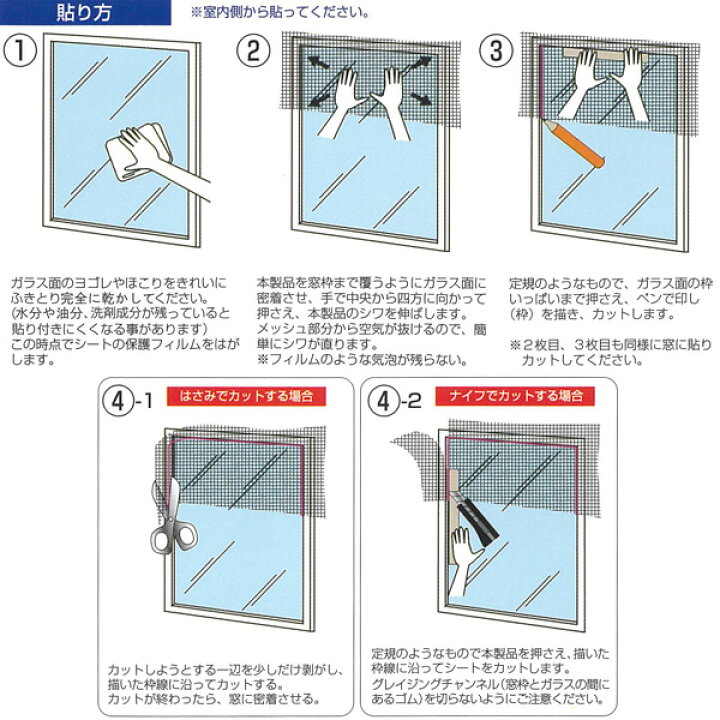 貼り方　※室内側から貼ってください。

①

ガラス面のヨゴレやほこりをきれいにふきとり完全に乾かしてください。
(水分や油分、洗剤成分が残っていると貼り付きにくくなる事があります)
この時点でシートの保護フィルムをはがします。

②

本製品を窓枠まで覆うようにガラス面に密着させ、手で中央から四方に向かって押さえ、本製品のシワを伸ばします。
メッシュ部分から空気が抜けるので、簡単にシワが直ります。
※フィルムのような気泡が残らない。

③

定規のようなもので、ガラス面の枠いっぱいまで押さえ、ペンで印し(枠)を描き、カットします。

※2枚目、3枚目も同様に窓に貼りカットしてください。

④-1　はさみでカットする場合

カットしようとする一辺を少しだけ剥がし、描いた枠線に沿ってカットする。
カットが終わったら、窓に密着させる。

④-2　ナイフでカットする場合

定規のようなもので本製品を押さえ、描いた枠線に沿ってシートをカットします。
グレイジングチャンネル(窓枠とガラスの間にあるゴム)を切らないようにご注意ください。