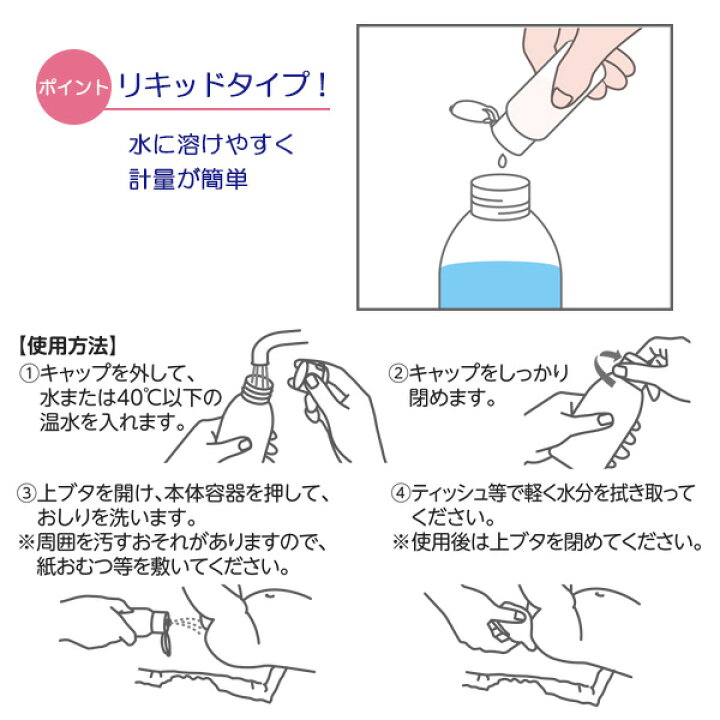 ポイント リキッドタイプ！

水に溶けやすく
計量が簡単

【使用方法】
①キャップを外して、水または40℃以下の温水を入れます。

②キャップをしっかり閉めます。

③上ブタを開け、本体容器を押して、おしりを洗います。
※周囲を汚すおそれがありますので、紙おむつ等を敷いてください。

④ティッシュ等で軽く水分を拭き取ってください。
※使用後は上ブタを閉めてください。