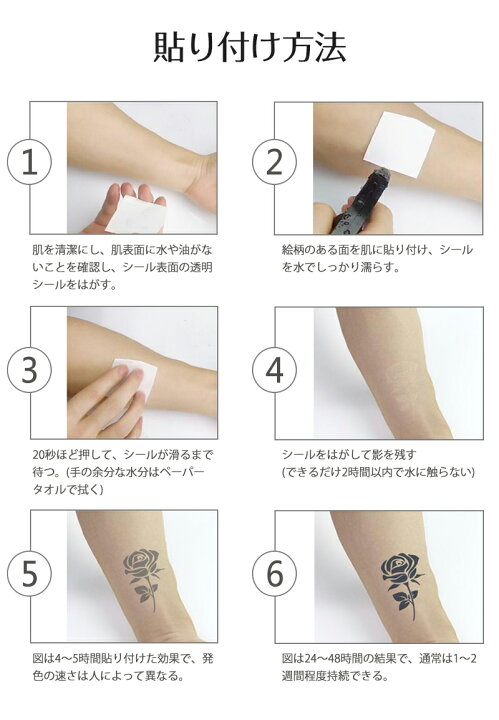 貼り付け方法

1

肌を清潔にし、肌表面に水や油がないことを確認し、シール表面の透明シールをはがす。

2

絵柄のある面を肌に貼り付け、シールを水でしっかり濡らす。

3

20秒ほど押して、シールが滑るまで待つ。(手の余分な水分はペーパータオルで拭く)

4

シールをはがして影を残す
(できるだけ2時間以内で水に触らない)

5

図は4～5時間貼り付けた効果で、発色の速さは人によって異なる。

6

図は24～48時間の結果で、通常は1～2週間程度持続できる。