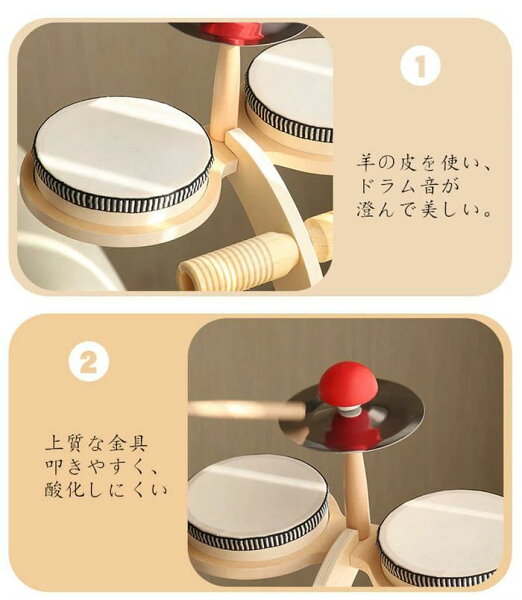 1

羊の皮を使い、
ドラム音が
澄んで美しい。

2

上質な金具
叩きやすく、
酸化しにくい