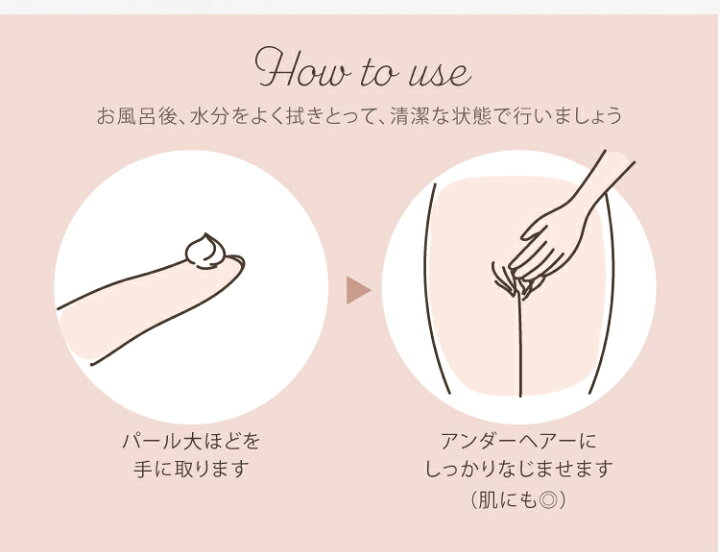 How to use

お風呂後、水分をよく拭きとって、清潔な状態で行いましょう

パール大ほどを
手に取ります

アンダーヘアーに
しっかりなじませます
（肌にも◎）