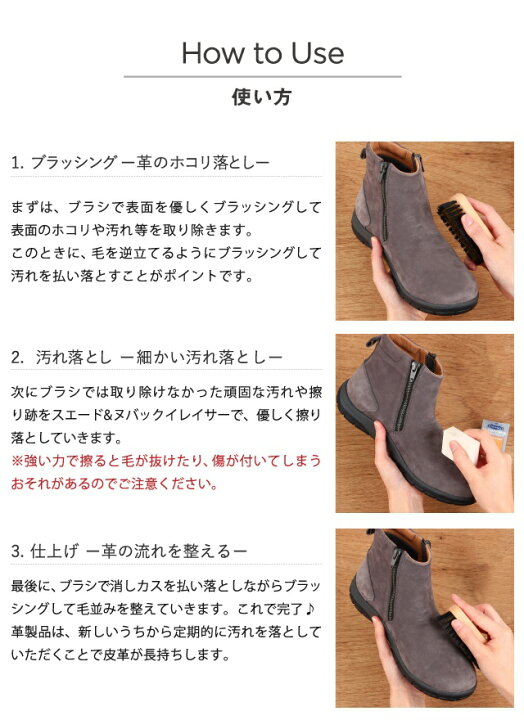 How to Use

使い方

1. ブラッシング ー革のホコリ落としー

まずは、ブラシで表面を優しくブラッシングして表面のホコリや汚れ等を取り除きます。
このときに、毛を逆立てるようにブラッシングして汚れを払い落とすことがポイントです。

2. 汚れ落とし ー細かい汚れ落としー

次にブラシでは取り除けなかった頑固な汚れや擦り跡をスエード&ヌバックイレイサーで、優しく擦り落としていきます。
※強い力で擦ると毛が抜けたり、傷が付いてしまうおそれがあるのでご注意ください。

3. 仕上げ ー革の流れを整えるー

最後に、ブラシで消しカスを払い落としながらブラッシングして毛並みを整えていきます。これで完了♪
革製品は、新しいうちから定期的に汚れを落としていただくことで皮革が長持ちします。