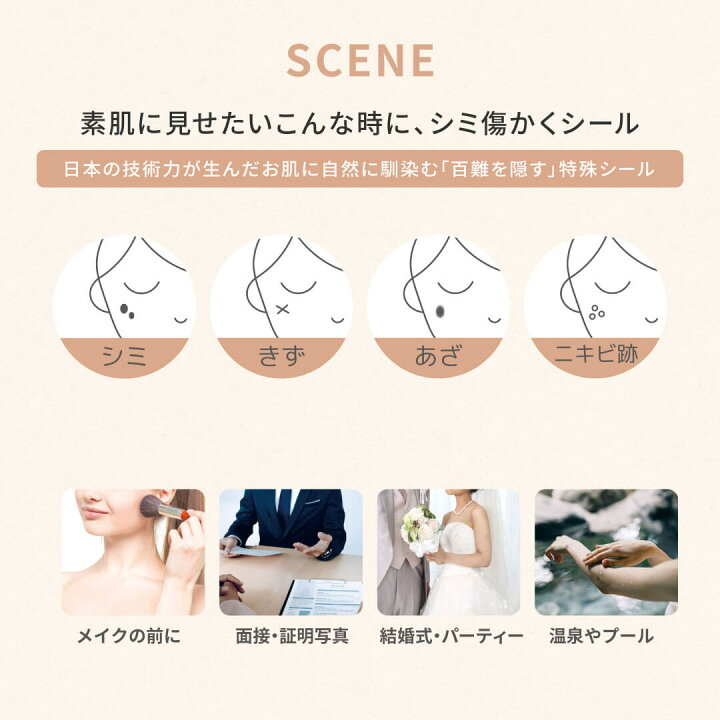 SCENE

素肌に見せたいこんな時に、シミ傷かくシール

日本の技術力が生んだお肌に自然に馴染む「百難を隠す」特殊シール

シミ

きず

あざ

ニキビ跡

メイクの前に

面接・証明写真

結婚式・パーティー

温泉やプール