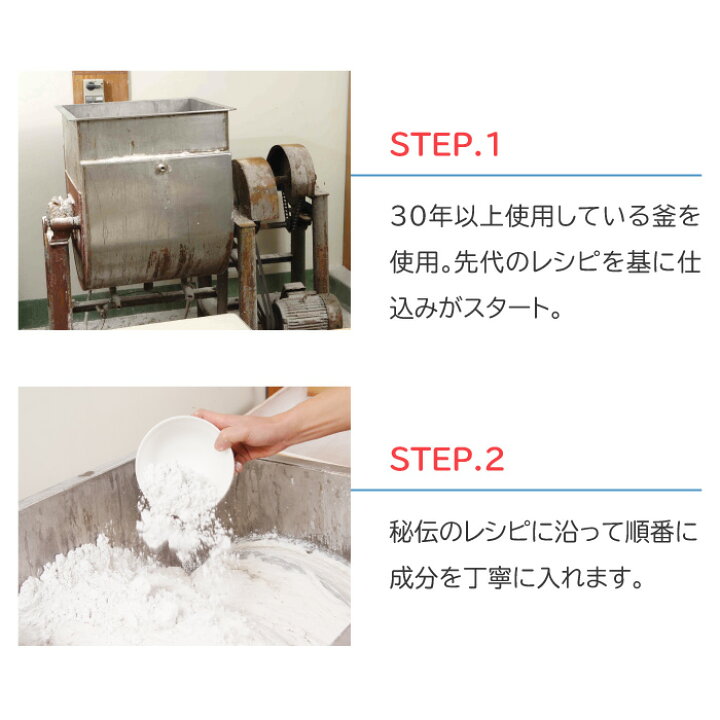 STEP.1

30年以上使用している釜を使用。先代のレシピを基に仕込みがスタート。

STEP.2

秘伝のレシピに沿って順番に成分を丁寧に入れます。