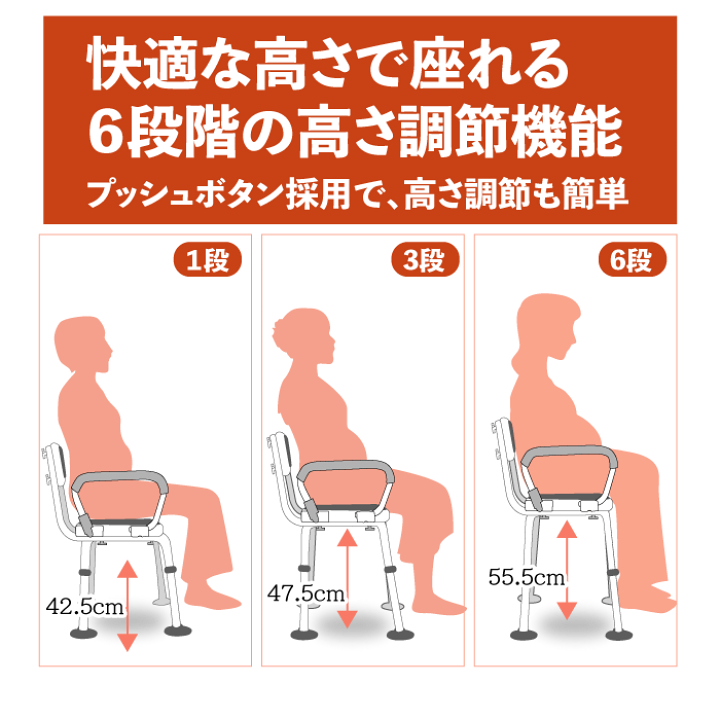 快適な高さで座れる
6段階の高さ調節機能
プッシュボタン採用で、高さ調節も簡単

1段
42.5cm

3段
47.5cm

6段
55.5cm