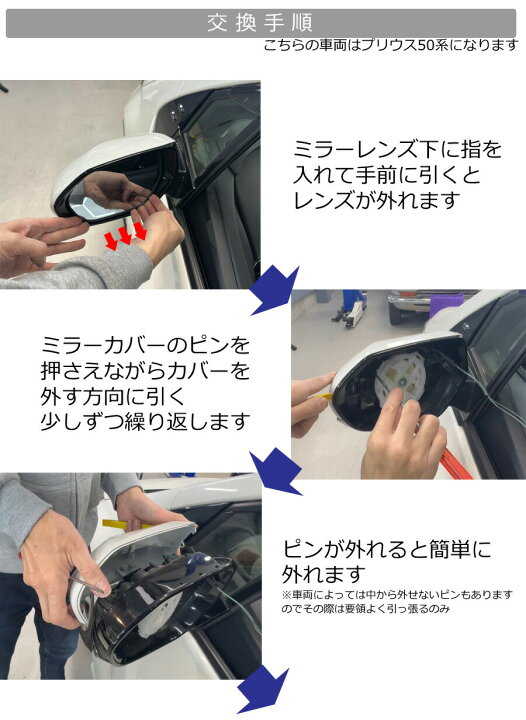 交換手順

こちらの車両はプリウス50系になります

ミラーレンズ下に指を
入れて手前に引くと
レンズが外れます

ミラーカバーのピンを
押さえながらカバーを
外す方向に引く
少しずつ繰り返します

ピンが外れると簡単に
外れます

※車両によっては中から外せないピンもありますのでその際は要領よく引っ張るのみ