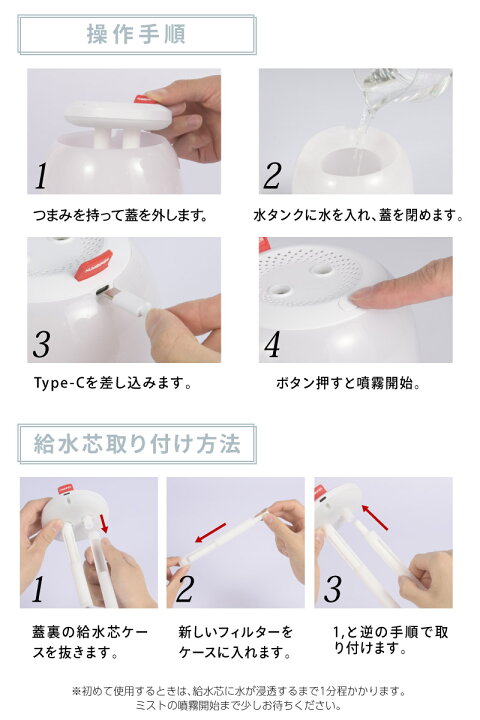 操作手順

1
つまみを持って蓋を外します。

2
水タンクに水を入れ、蓋を閉めます。

3
Type-Cを差し込みます。

4
ボタン押すと噴霧開始。

給水芯取り付け方法

1
蓋裏の給水芯ケースを抜きます。

2
新しいフィルターをケースに入れます。

3
1,と逆の手順で取り付けます。

※初めて使用するときは、給水芯に水が浸透するまで1分程かかります。
ミストの噴霧開始まで少しお待ちください。