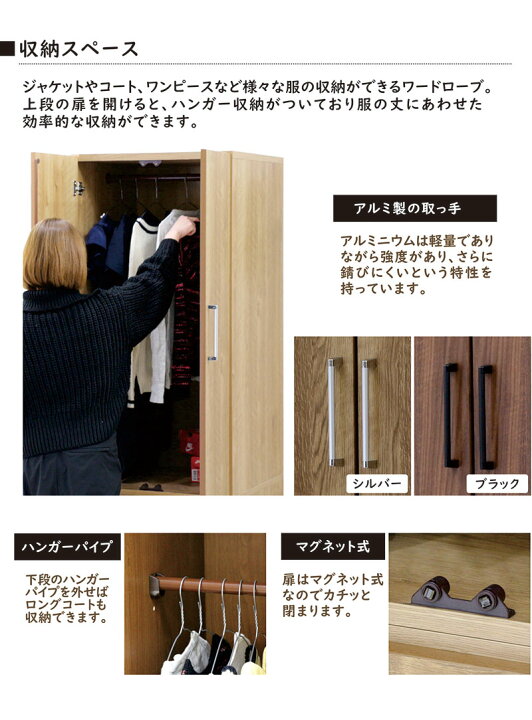 収納スペース

ジャケットやコート、ワンピースなど様々な服の収納ができるワードローブ。上段の扉を開けると、ハンガー収納がついており服の丈にあわせた効率的な収納ができます。

アルミ製の取っ手

アルミニウムは軽量でありながら強度があり、さらに錆びにくいという特性を持っています。

シルバー

ブラック

ハンガーパイプ

下段のハンガーパイプを外せばロングコートも収納できます。

マグネット式

扉はマグネット式なのでカチッと閉まります。