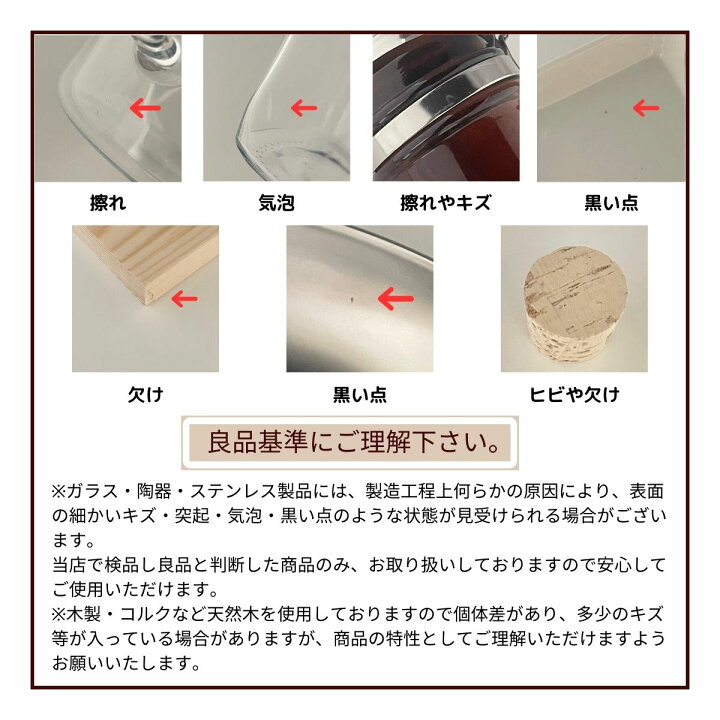 擦れ

気泡

擦れやキズ

黒い点

欠け

黒い点

ヒビや欠け

良品基準にご理解下さい。

※ガラス・陶器・ステンレス製品には、製造工程上何らかの原因により、表面の細かいキズ・突起・気泡・黒い点のような状態が見受けられる場合がございます。
当店で検品し良品と判断した商品のみ、お取り扱いしておりますので安心してご使用いただけます。
※木製・コルクなど天然木を使用しておりますので個体差があり、多少のキズ等が入っている場合がありますが、商品の特性としてご理解いただけますようお願いいたします。