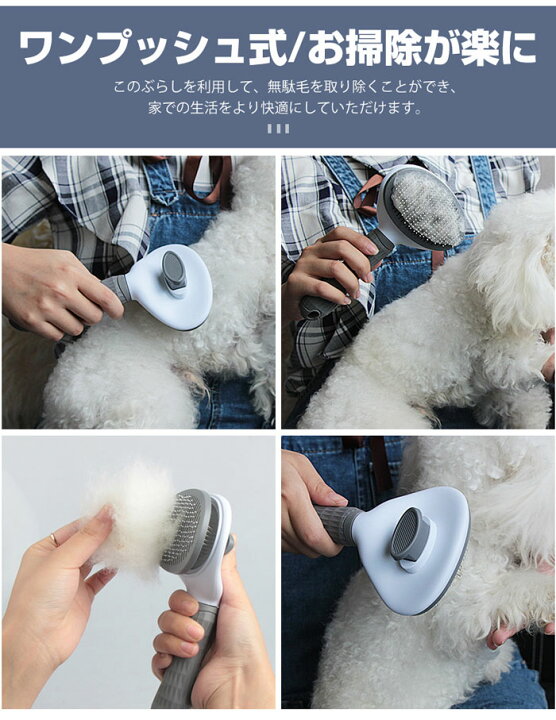 ワンプッシュ式/お掃除が楽に

このぶらしを利用して、無駄毛を取り除くことができ、家での生活をより快適にしていただけます。