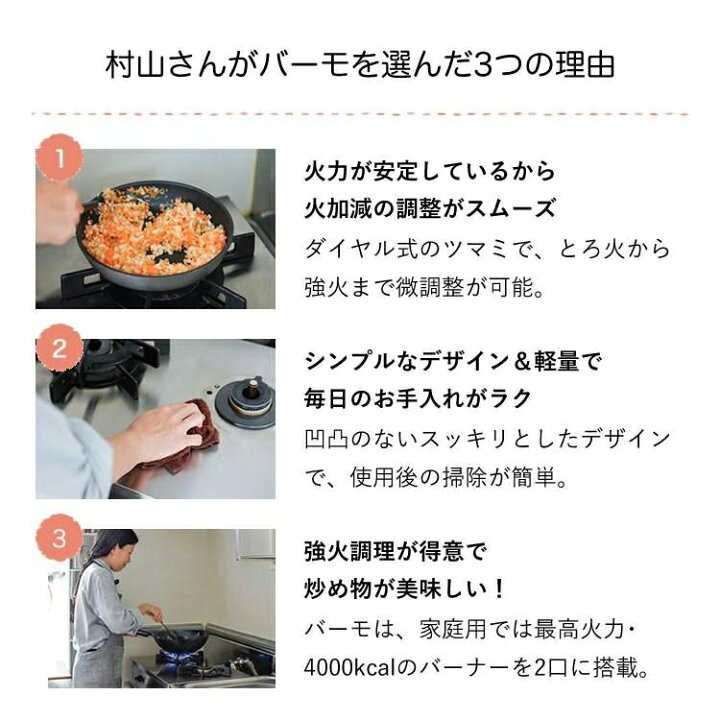 村山さんがバーモを選んだ3つの理由

1

火力が安定しているから
火加減の調整がスムーズ

ダイヤル式のツマミで、とろ火から強火まで微調整が可能。

2

シンプルなデザイン＆軽量で
毎日のお手入れがラク

凹凸のないスッキリとしたデザインで、使用後の掃除が簡単。

3

強火調理が得意で
炒め物が美味しい！

バーモは、家庭用では最高火力・4000kcalのバーナーを2口に搭載。