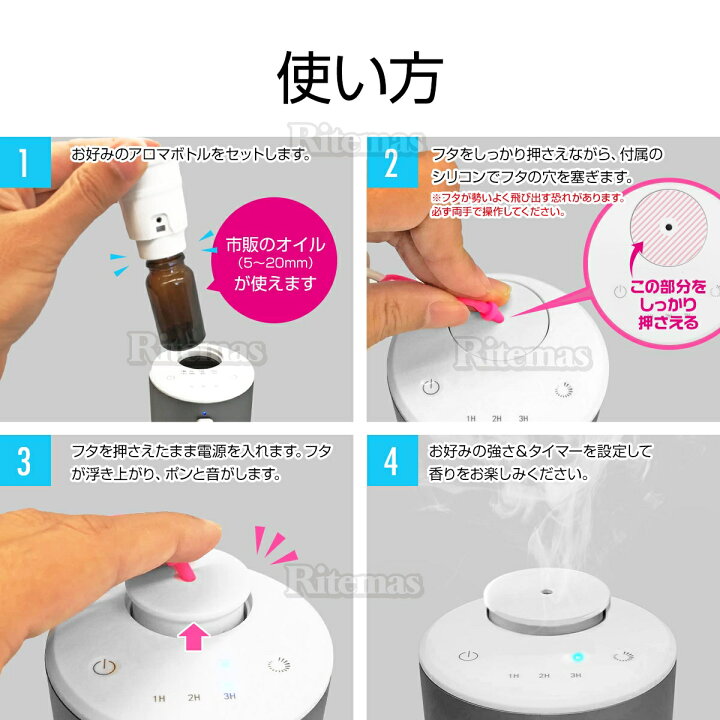 使い方

Ritemas

1
お好みのアロマボトルをセットします。

市販のオイル
(5~20mm)
が使えます

Ritemas

2
フタをしっかり押さえながら、付属のシリコンでフタの穴を塞ぎます。
※フタが勢いよく飛び出す恐れがあります。必ず両手で操作してください。

この部分をしっかり押さえる

Ritemas

1H 2H 3H

3
フタを押さえたまま電源を入れます。フタが浮き上がり、ポンと音がします。

Ritemas

1H 2H 3H

4
お好みの強さ&タイマーを設定して香りをお楽しみください。

1H 2H 3H