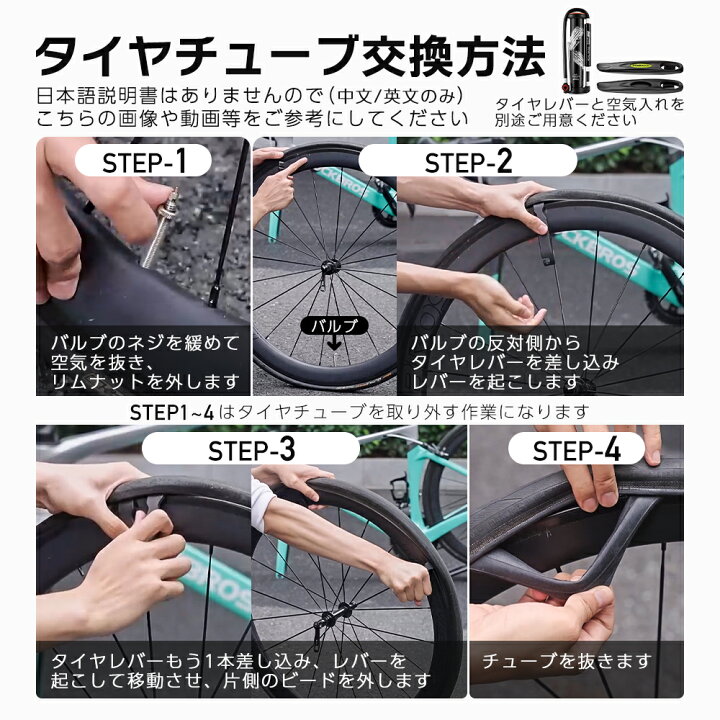 タイヤチューブ交換方法

日本語説明書はありませんので(中文/英文のみ)
こちらの画像や動画等をご参考にしてください

タイヤレバーと空気入れを
別途ご用意ください

STEP-1

バルブのネジを緩めて
空気を抜き、
リムナットを外します

STEP-2

バルブ

バルブの反対側から
タイヤレバーを差し込み
レバーを起こします

STEP1~4はタイヤチューブを取り外す作業になります

STEP-3

タイヤレバーもう1本差し込み、レバーを
起こして移動させ、片側のビードを外します

STEP-4

チューブを抜きます