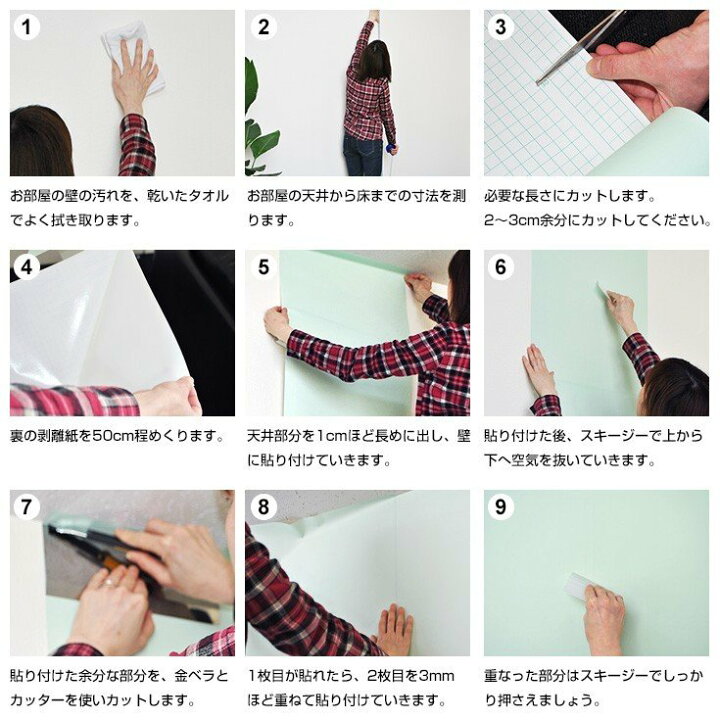 1

お部屋の壁の汚れを、乾いたタオルでよく拭き取ります。

2

お部屋の天井から床までの寸法を測ります。

3

必要な長さにカットします。
2～3cm余分にカットしてください。

4

裏の剥離紙を50cm程めくります。

5

天井部分を1cmほど長めに出し、壁に貼り付けていきます。

6

貼り付けた後、スキージーで上から下へ空気を抜いていきます。

7

貼り付けた余分な部分を、金ベラとカッターを使いカットします。

8

1枚目が貼れたら、2枚目を3mmほど重ねて貼り付けていきます。

9

重なった部分はスキージーでしっかり押さえましょう。