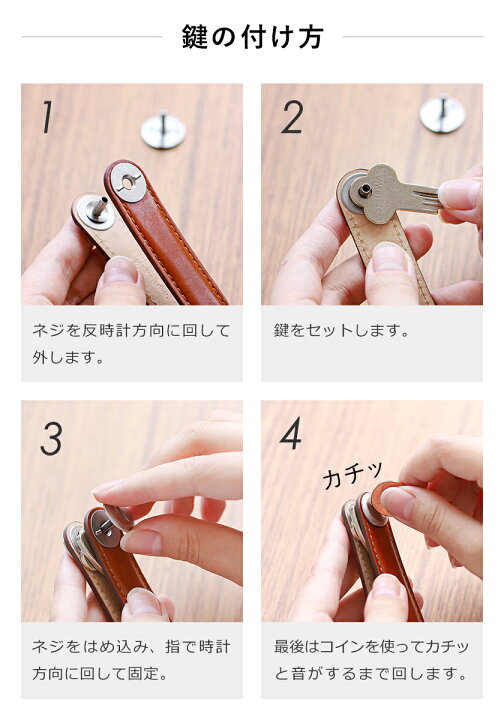 鍵の付け方

1

ネジを反時計方向に回して外します。

2

鍵をセットします。

3

ネジをはめ込み、指で時計方向に回して固定。

4

カチッ

最後はコインを使ってカチッと音がするまで回します。