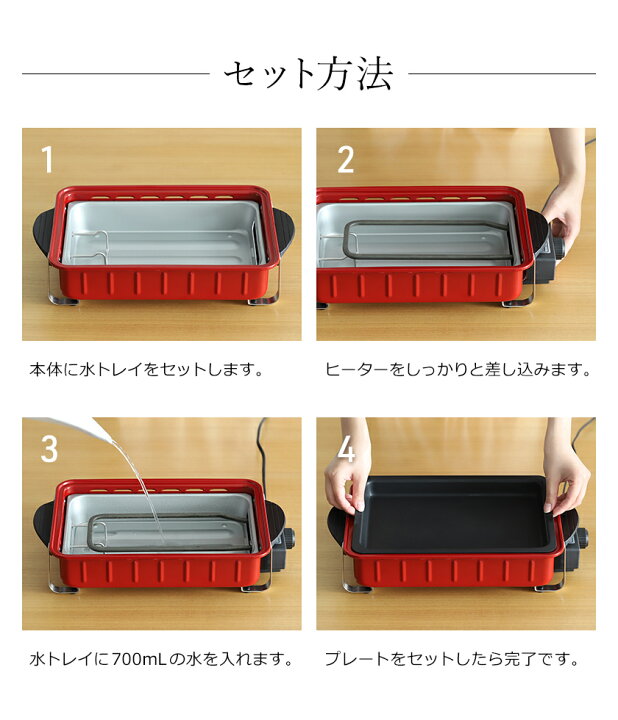 セット方法

1

本体に水トレイをセットします。

2

ヒーターをしっかりと差し込みます。

3

水トレイに700mLの水を入れます。

4

プレートをセットしたら完了です。