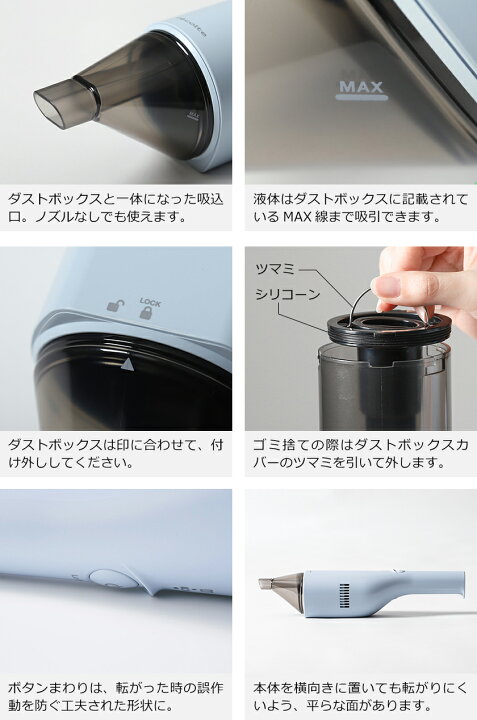 MAX

ダストボックスと一体になった吸込口。ノズルなしでも使えます。

MAX

液体はダストボックスに記載されているMAX線まで吸引できます。

LOCK

ダストボックスは印に合わせて、付け外ししてください。

ツマミ

シリコーン

ゴミ捨ての際はダストボックスカバーのツマミを引いて外します。

ボタンまわりは、転がった時の誤作動を防ぐ工夫された形状に。

本体を横向きに置いても転がりにくいよう、平らな面があります。