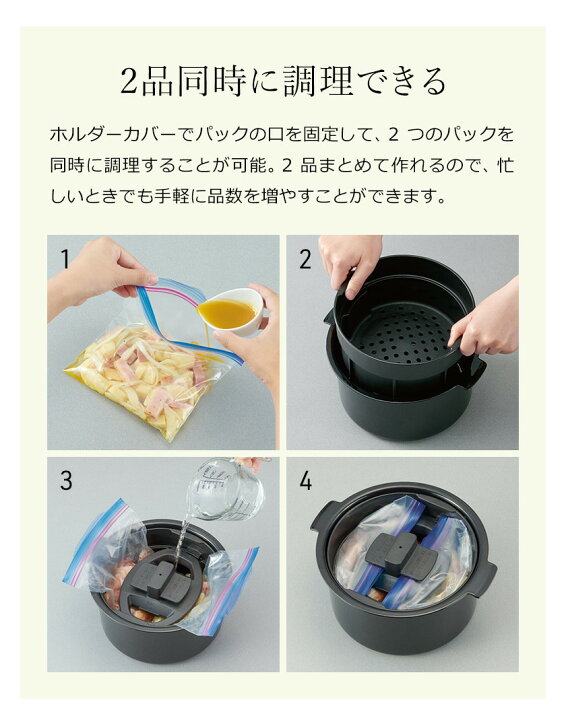 2品同時に調理できる

ホルダーカバーでパックの口を固定して、2 つのパックを同時に調理することが可能。2 品まとめて作れるので、忙しいときでも手軽に品数を増やすことができます。

1

2

3

4