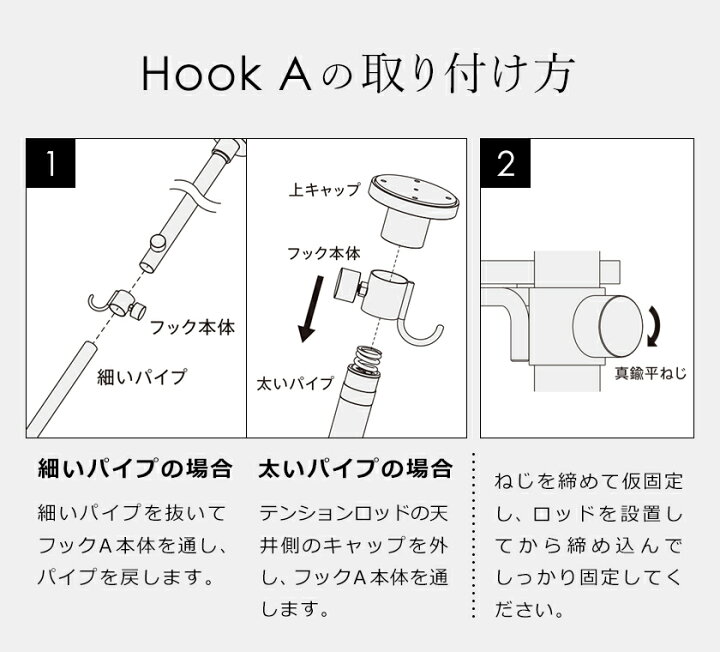 Hook Aの取り付け方

1

フック本体

細いパイプ

上キャップ

フック本体

太いパイプ

2

真鍮平ねじ

細いパイプの場合

細いパイプを抜いてフックA本体を通し、パイプを戻します。

太いパイプの場合

テンションロッドの天井側のキャップを外し、フックA本体を通します。

ねじを締めて仮固定し、ロッドを設置してから締め込んでしっかり固定してください。