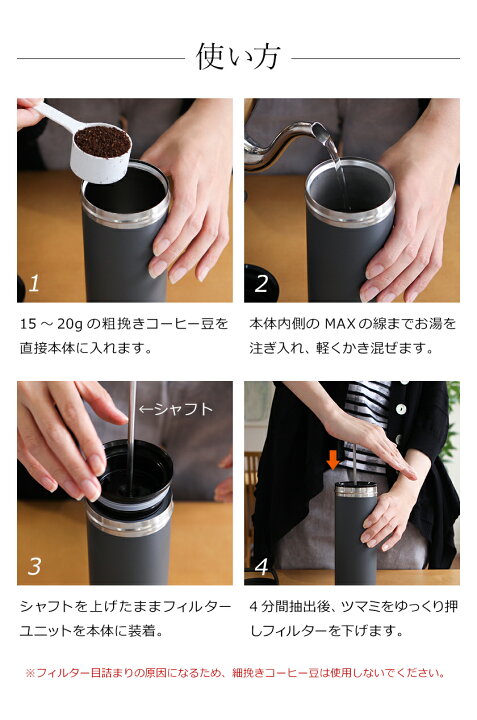 使い方

1

15 ～ 20g の粗挽きコーヒー豆を直接本体に入れます。

2

本体内側の MAX の線までお湯を注ぎ入れ、軽くかき混ぜます。

←シャフト

3

シャフトを上げたままフィルターユニットを本体に装着。

4

4 分間抽出後、ツマミをゆっくり押しフィルターを下げます。

※フィルター目詰まりの原因になるため、細挽きコーヒー豆は使用しないでください。