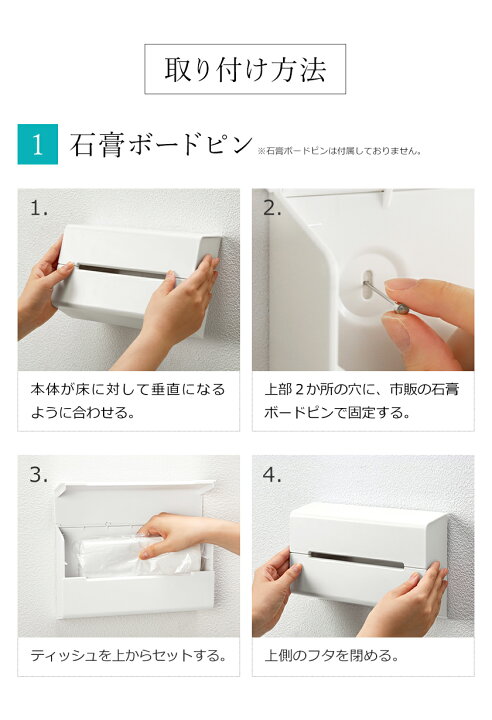 取り付け方法

1 石膏ボードピン ※石膏ボードピンは付属しておりません。

1.

本体が床に対して垂直になるように合わせる。

2.

上部２か所の穴に、市販の石膏ボードピンで固定する。

3.

ティッシュを上からセットする。

4.

上側のフタを閉める。