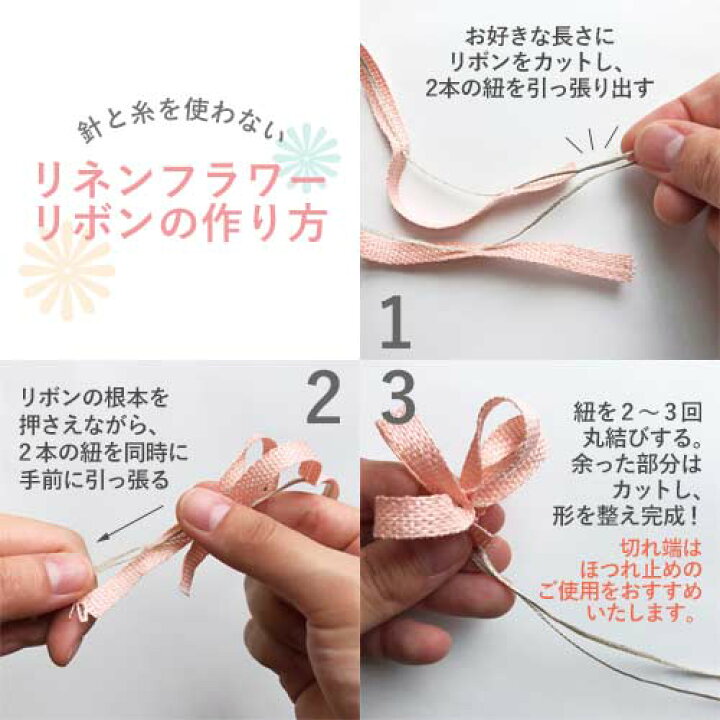 針と糸を使わない
リネンフラワーリボンの作り方

お好きな長さにリボンをカットし、2本の紐を引っ張り出す

1

2

リボンの根本を押さえながら、2本の紐を同時に手前に引っ張る

3

紐を2～3回丸結びする。余った部分はカットし、形を整え完成！

切れ端はほつれ止めのご使用をおすすめいたします。