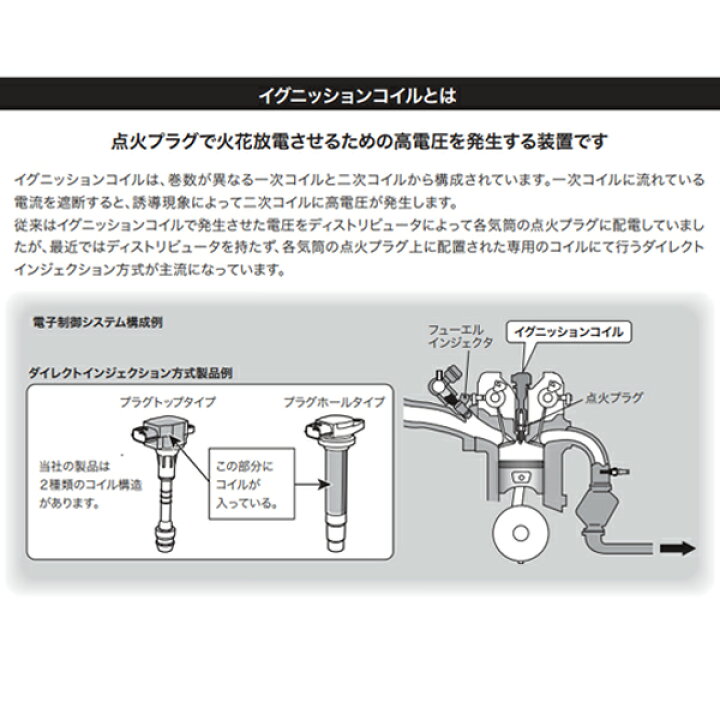 イグニッションコイルとは

点火プラグで火花放電させるための高電圧を発生する装置です

イグニッションコイルは、巻数が異なる一次コイルと二次コイルから構成されています。一次コイルに流れている電流を遮断すると、誘導現象によって二次コイルに高電圧が発生します。
従来はイグニッションコイルで発生させた電圧をディストリビュータによって各気筒の点火プラグに配電していましたが、最近ではディストリビュータを持たず、各気筒の点火プラグ上に配置された専用のコイルにて行うダイレクトインジェクション方式が主流になっています。

電子制御システム構成例

ダイレクトインジェクション方式製品例

プラグトップタイプ

プラグホールタイプ

当社の製品は2種類のコイル構造があります。

この部分にコイルが入っている。

フューエルインジェクタ

イグニッションコイル

点火プラグ