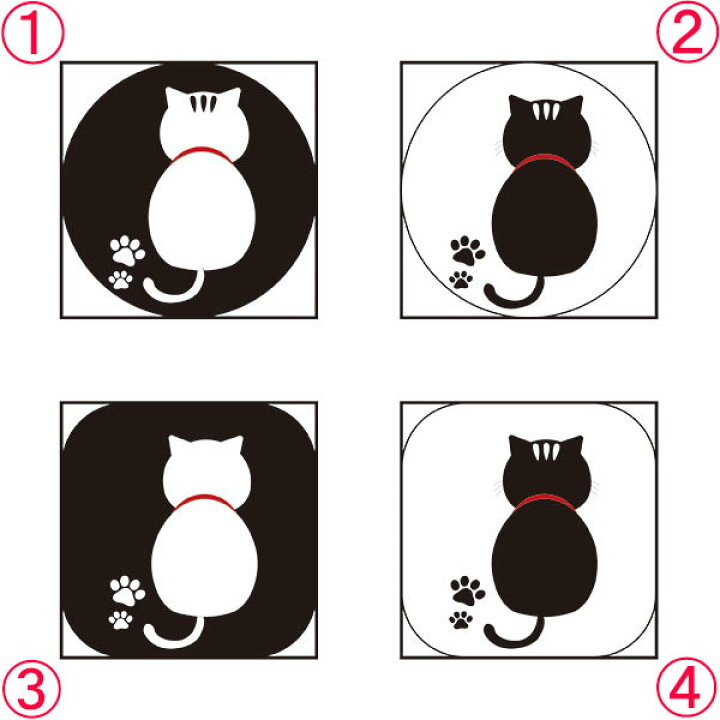 ①
②
③
④