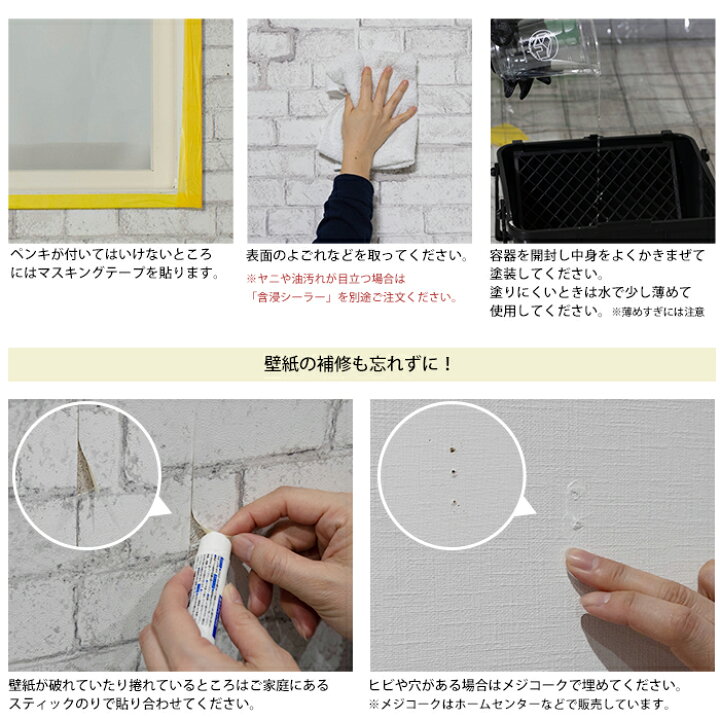 ペンキが付いてはいけないところにはマスキングテープを貼ります。

表面のよごれなどを取ってください。
※ヤニや油汚れが目立つ場合は「含浸シーラー」を別途ご注文ください。

容器を開封し中身をよくかきまぜて塗装してください。
塗りにくいときは水で少し薄めて使用してください。※薄めすぎには注意

壁紙の補修も忘れずに！

壁紙が破れていたり捲れているところはご家庭にあるスティックのりで貼り合わせてください。

ヒビや穴がある場合はメジコークで埋めてください。
※メジコークはホームセンターなどで販売しています。