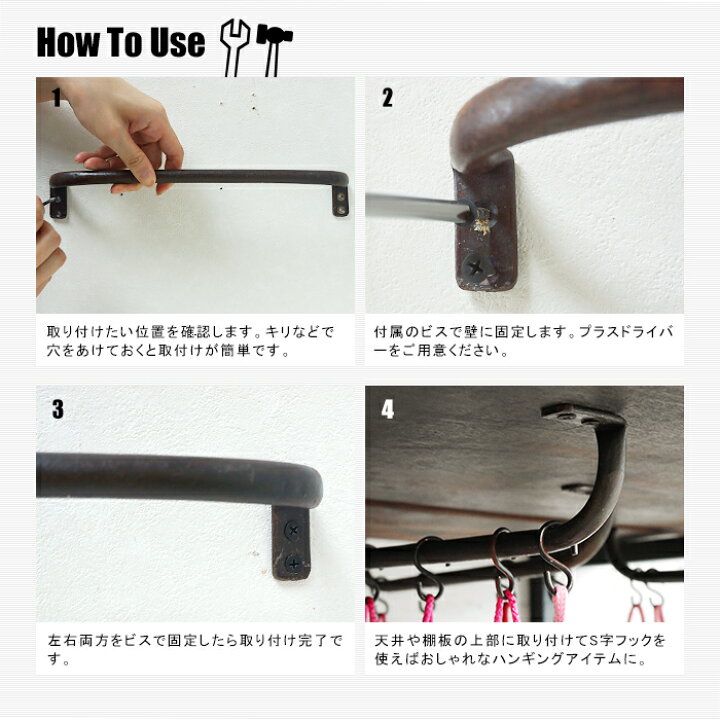 How To Use

1

取り付けたい位置を確認します。キリなどで穴をあけておくと取付けが簡単です。

2

付属のビスで壁に固定します。プラスドライバーをご用意ください。

3

左右両方をビスで固定したら取り付け完了です。

4

天井や棚板の上部に取り付けてS字フックを使えばおしゃれなハンギングアイテムに。