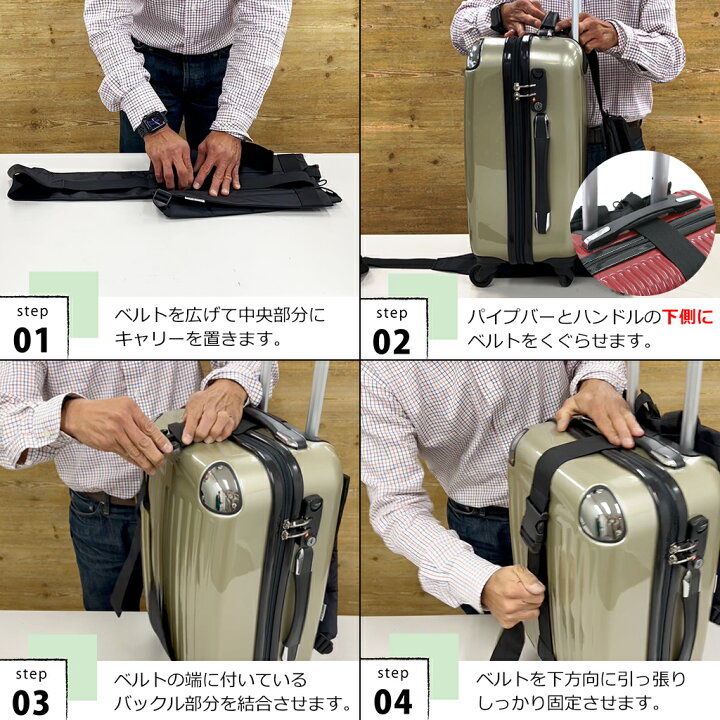 step
01

ベルトを広げて中央部分にキャリーを置きます。

step
02

パイプバーとハンドルの下側にベルトをくぐらせます。

step
03

ベルトの端に付いているバックル部分を結合させます。

step
04

ベルトを下方向に引っ張りしっかり固定させます。