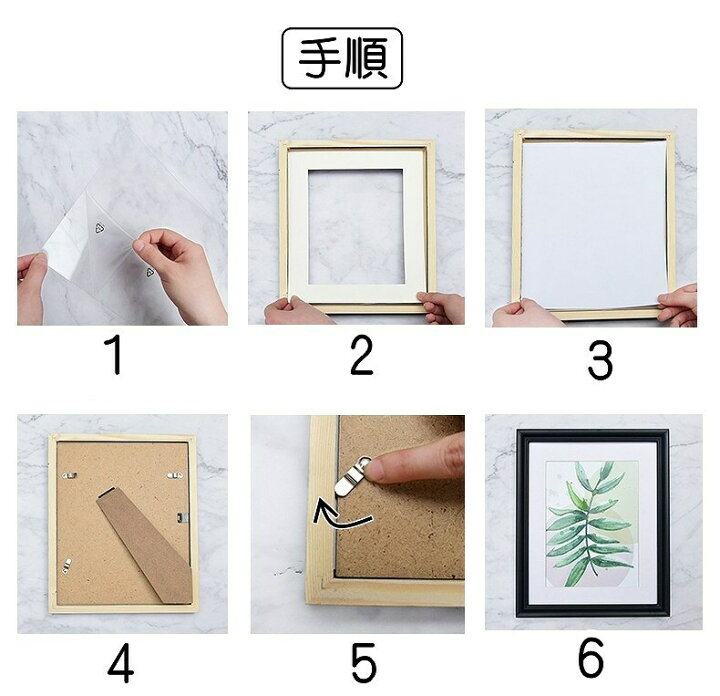 手順

1

2

3

4

5

6