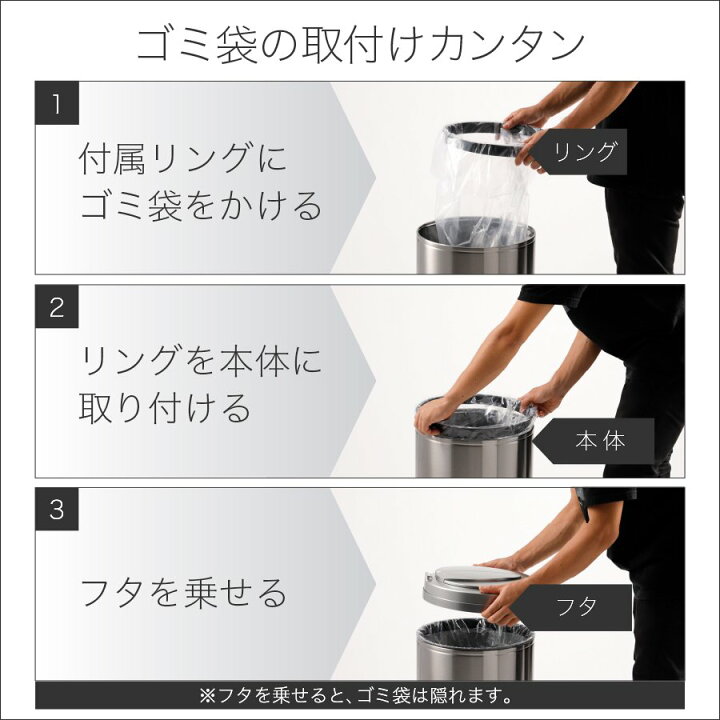 ゴミ袋の取付けカンタン

1

付属リングに
ゴミ袋をかける

リング

2

リングを本体に
取り付ける

本体

3

フタを乗せる

フタ

※フタを乗せると、ゴミ袋は隠れます。