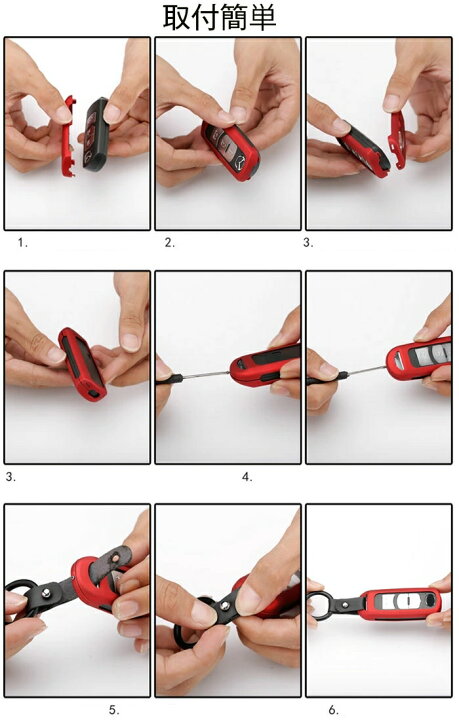 取付簡単

1.

2.

3.

3.

4.

5.

6.