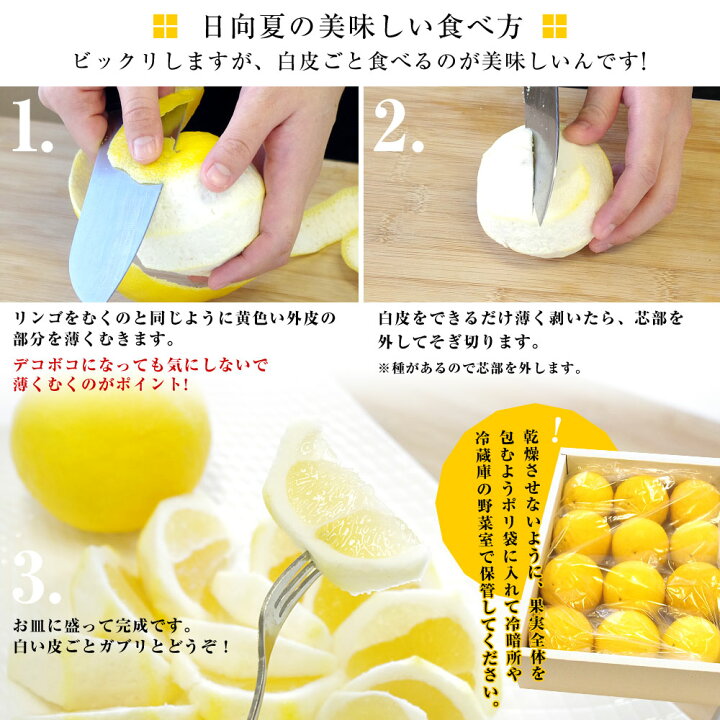 日向夏の美味しい食べ方
ビックリしますが、白皮ごと食べるのが美味しいんです!

1.
リンゴをむくのと同じように黄色い外皮の部分を薄くむきます。
デコボコになっても気にしないで薄くむくのがポイント!

2.
白皮をできるだけ薄く剥いたら、芯部を外してそぎ切ります。
※種があるので芯部を外します。

3.
お皿に盛って完成です。
白い皮ごとガブリとどうぞ!

!
乾燥させないように、果実全体を包むようポリ袋に入れて冷暗所や冷蔵庫の野菜室で保管してください。